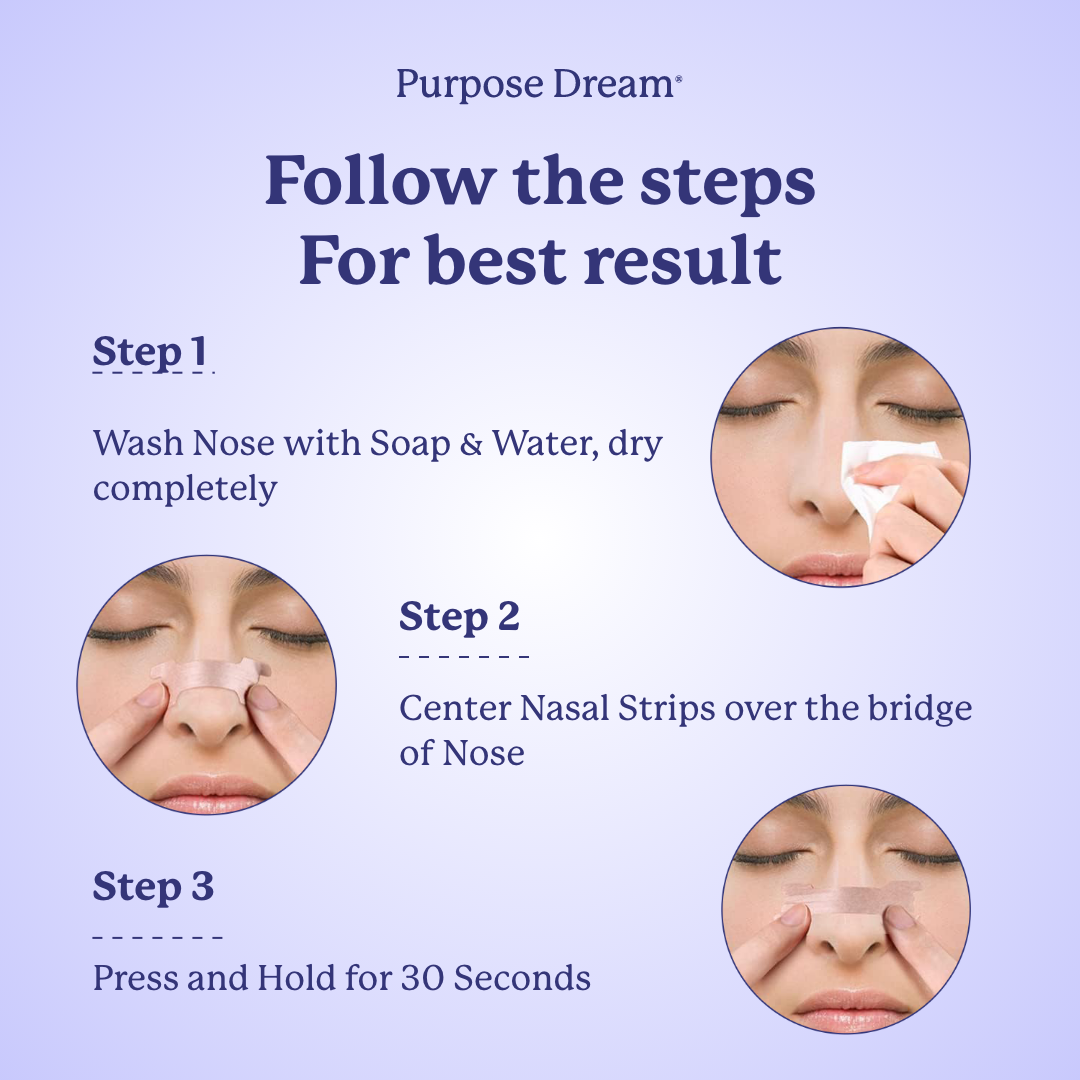 Purpose Dream®

Follow the steps
For best result

Step 1

Wash Nose with Soap & Water, dry completely

Step 2

Center Nasal Strips over the bridge of Nose

Step 3

Press and Hold for 30 Seconds