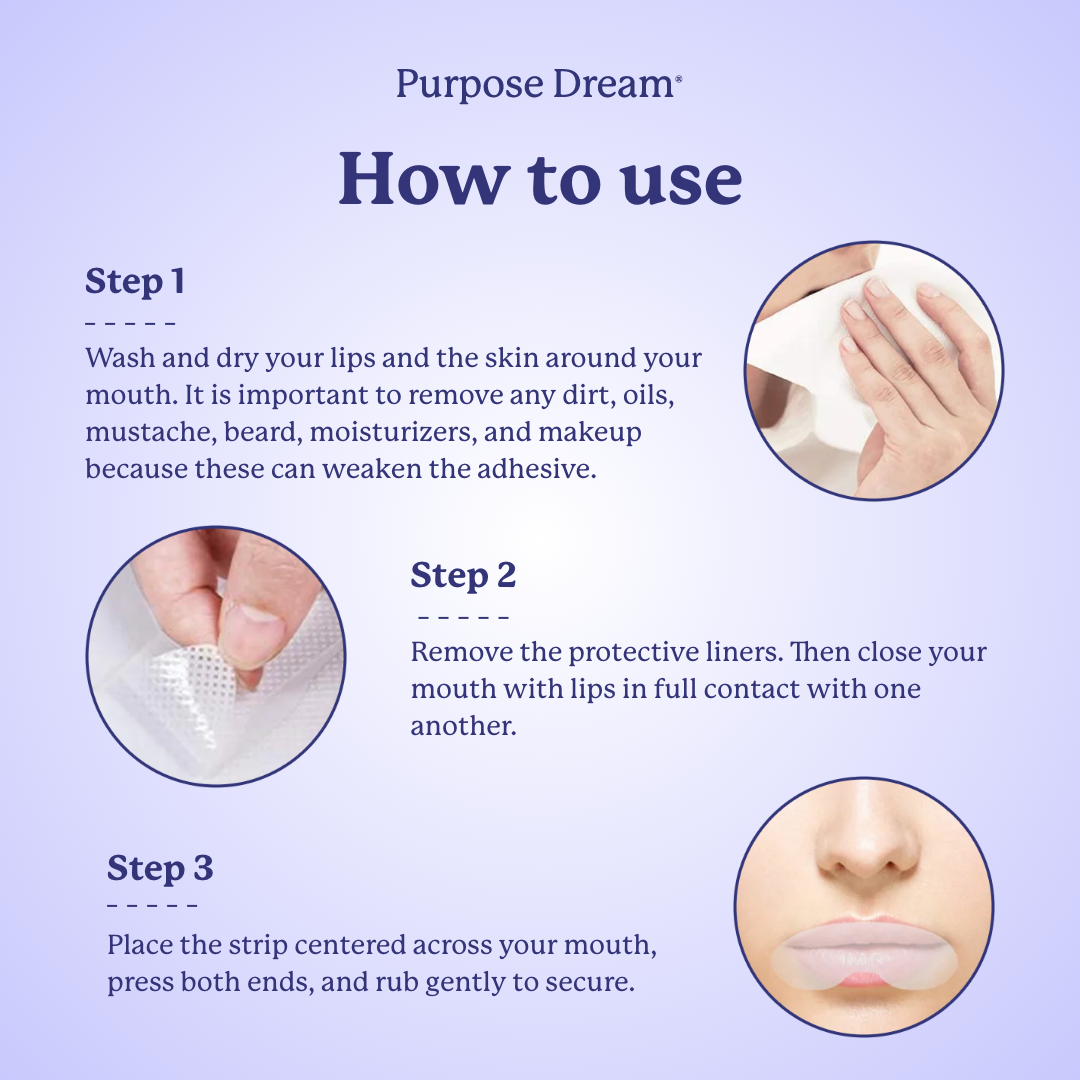 Purpose Dream®

How to use

Step 1

Wash and dry your lips and the skin around your mouth. It is important to remove any dirt, oils, mustache, beard, moisturizers, and makeup because these can weaken the adhesive.

Step 2

Remove the protective liners. Then close your mouth with lips in full contact with one another.

Step 3

Place the strip centered across your mouth, press both ends, and rub gently to secure.